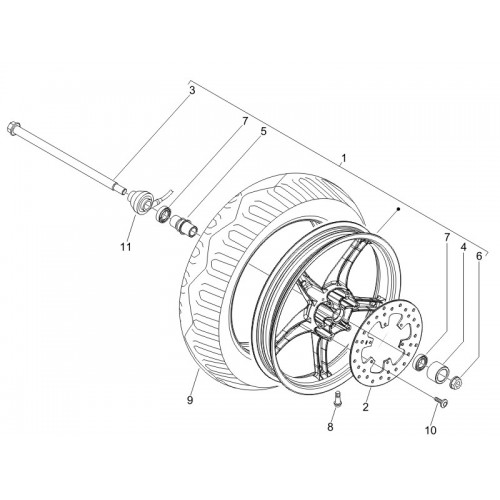 3
7
5
1
11
7
4
6
9
2
8
10